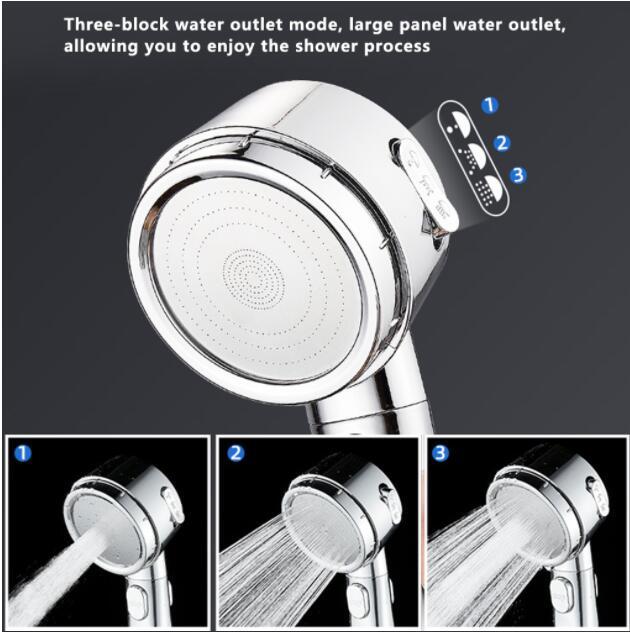 Three-block water outlet mode, large panel water outlet, allowing you to enjoy the shower process

1
2
3

1
2
3