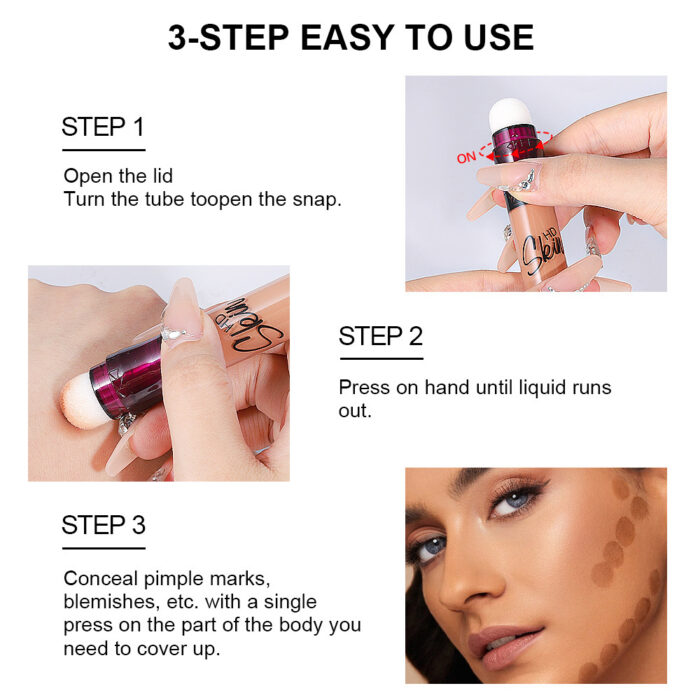 3-STEP EASY TO USE

STEP 1

Open the lid
Turn the tube toopen the snap.

ON

HD Skin

HD Skin

STEP 2

Press on hand until liquid runs out.

STEP 3

Conceal pimple marks, blemishes, etc. with a single press on the part of the body you need to cover up.