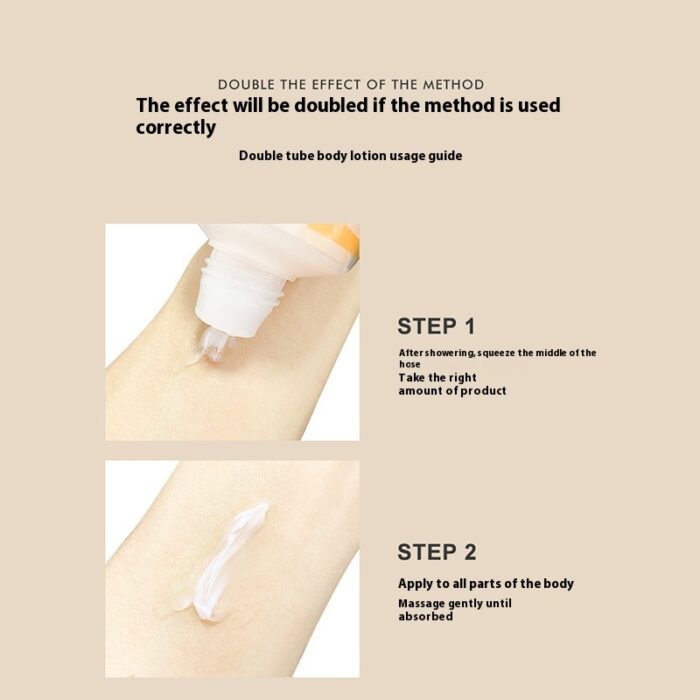 DOUBLE THE EFFECT OF THE METHOD

The effect will be doubled if the method is used correctly

Double tube body lotion usage guide

STEP 1

After showering, squeeze the middle of the hose

Take the right amount of product

STEP 2

Apply to all parts of the body

Massage gently until absorbed