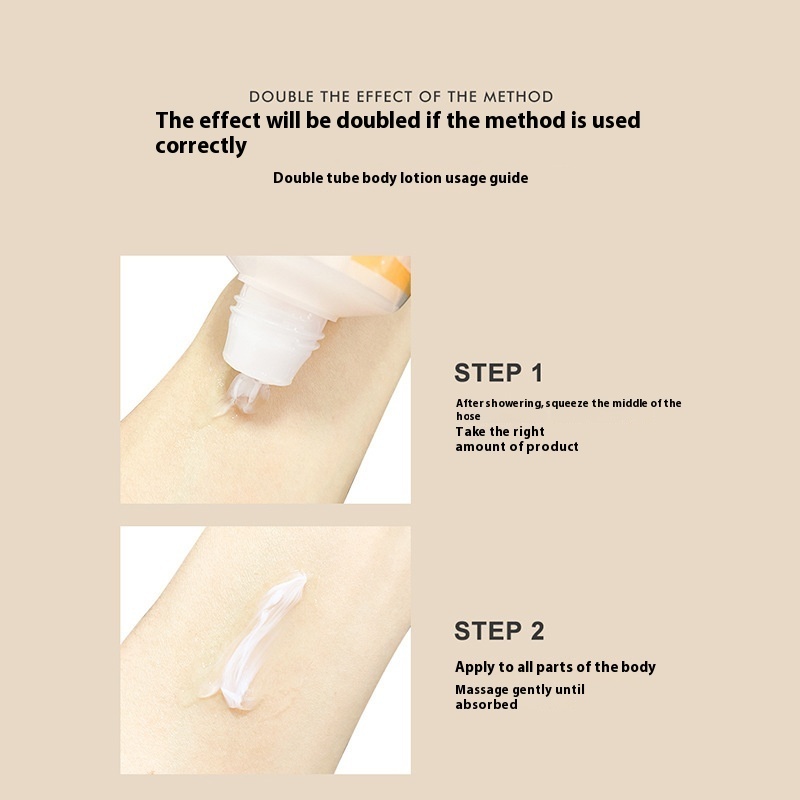 DOUBLE THE EFFECT OF THE METHOD

The effect will be doubled if the method is used correctly

Double tube body lotion usage guide

STEP 1

After showering, squeeze the middle of the hose
Take the right amount of product

STEP 2

Apply to all parts of the body
Massage gently until absorbed